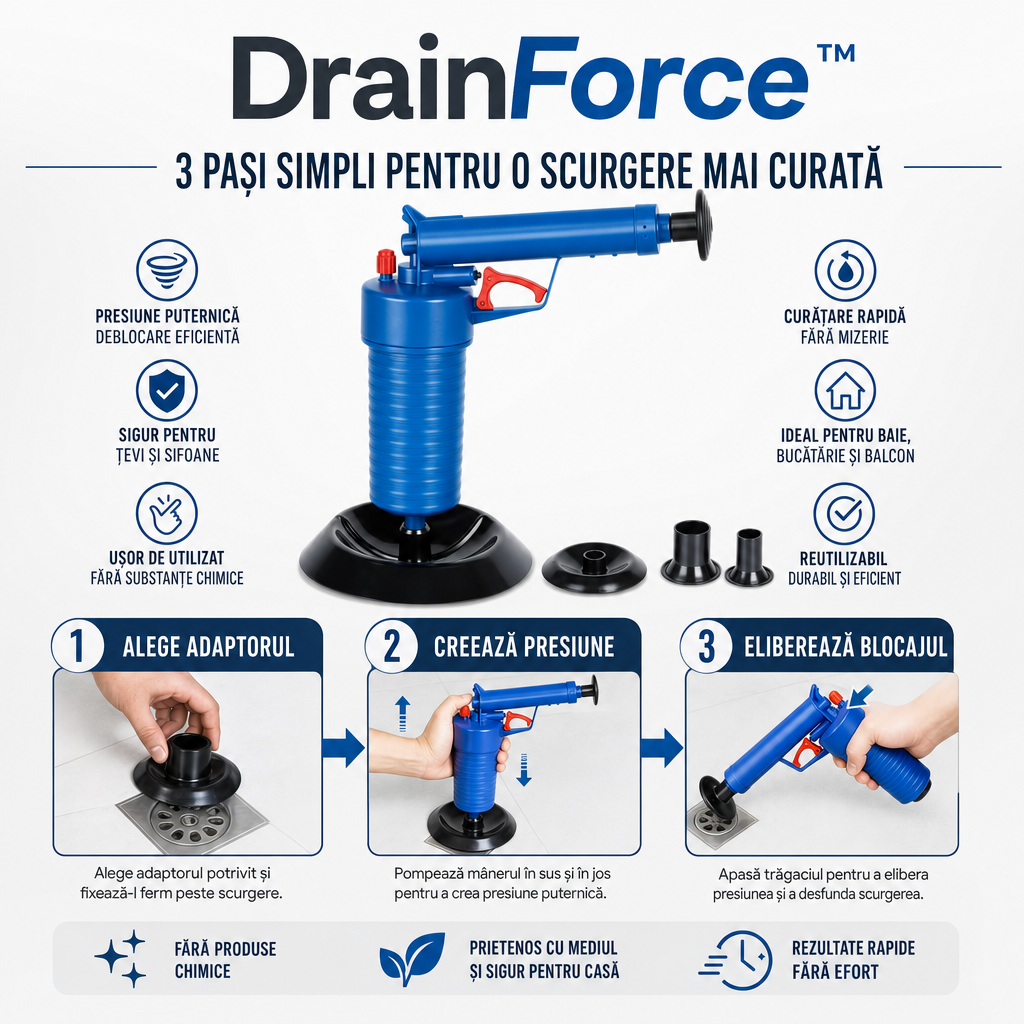 DrainForce™

3 PAȘI SIMPLI PENTRU O SCURGERE MAI CURATĂ

PRESIUNE PUTERNICĂ
DEBLOCARE EFICIENTĂ

SIGUR PENTRU
ȚEVI ȘI SIFOANE

UȘOR DE UTILIZAT
FĂRĂ SUBSTANȚE CHIMICE

CURĂȚARE RAPIDĂ
FĂRĂ MIZERIE

IDEAL PENTRU BAIE,
BUCĂTĂRIE ȘI BALCON

REUTILIZABIL
DURABIL ȘI EFICIENT

1 ALEGE ADAPTORUL

Alege adaptorul potrivit și fixează-l ferm peste scurgere.

2 CREEAZĂ PRESIUNE

Pompează mânerul în sus și în jos pentru a crea presiune puternică.

3 ELIBEREAZĂ BLOCAJUL

Apasă trăgaciul pentru a elibera presiunea și a desfunda scurgerea.

FĂRĂ PRODUSE CHIMICE

PRIETENOS CU MEDIUL ȘI SIGUR PENTRU CASĂ

REZULTATE RAPIDE FĂRĂ EFORT